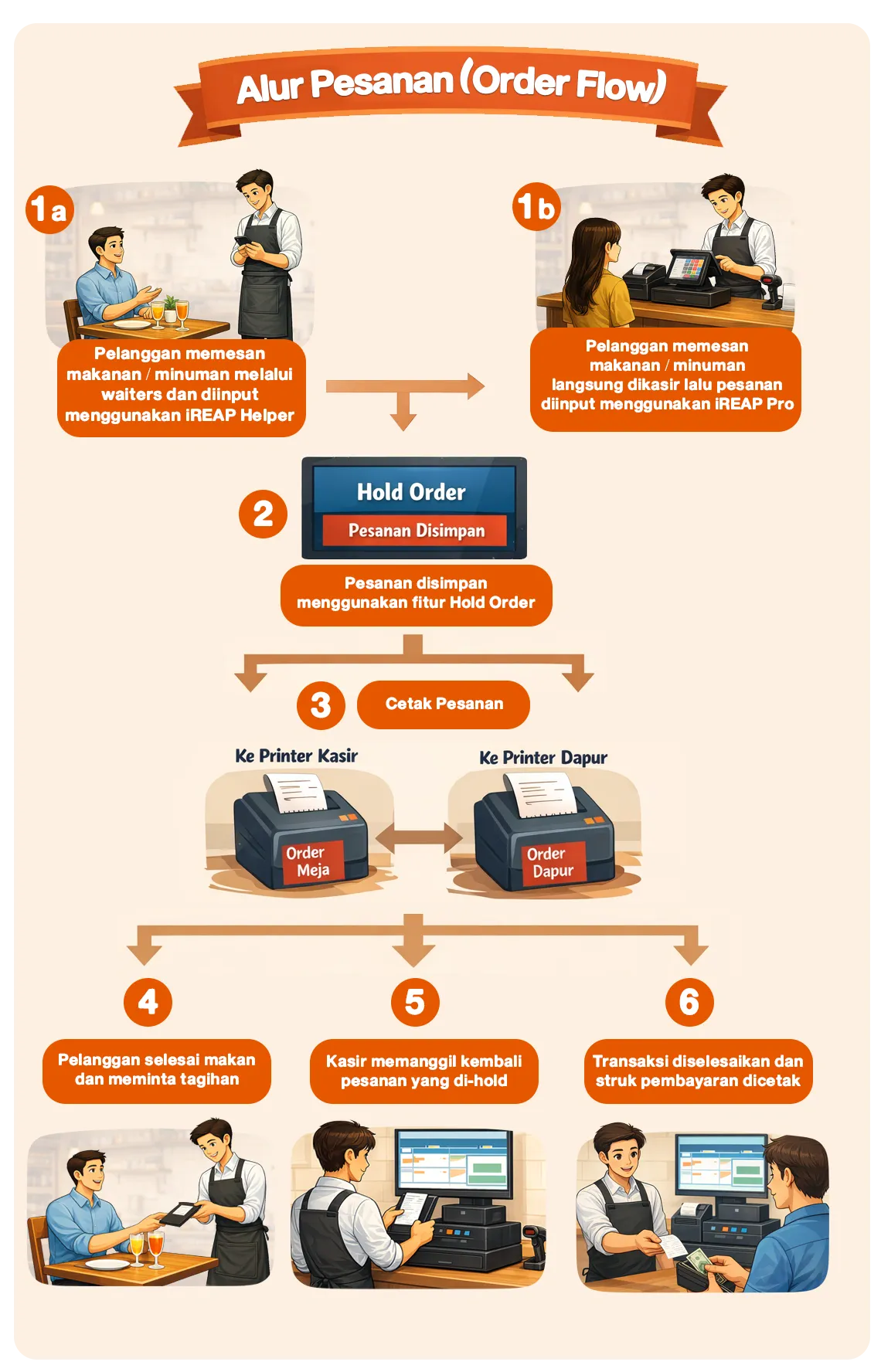 Alur Pesanan (Order Flow)

1a

Pelanggan memesan makanan / minuman melalui waiters dan diinput menggunakan iREAP Helper

1b

Pelanggan memesan makanan / minuman langsung dikasir lalu pesanan diinput menggunakan iREAP Pro

2

Hold Order

Pesanan Disimpan

Pesanan disimpan menggunakan fitur Hold Order

3

Cetak Pesanan

Ke Printer Kasir

Order Meja

Ke Printer Dapur

Order Dapur

4

Pelanggan selesai makan dan meminta tagihan

5

Kasir memanggil kembali pesanan yang di-hold

6

Transaksi diselesaikan dan struk pembayaran dicetak