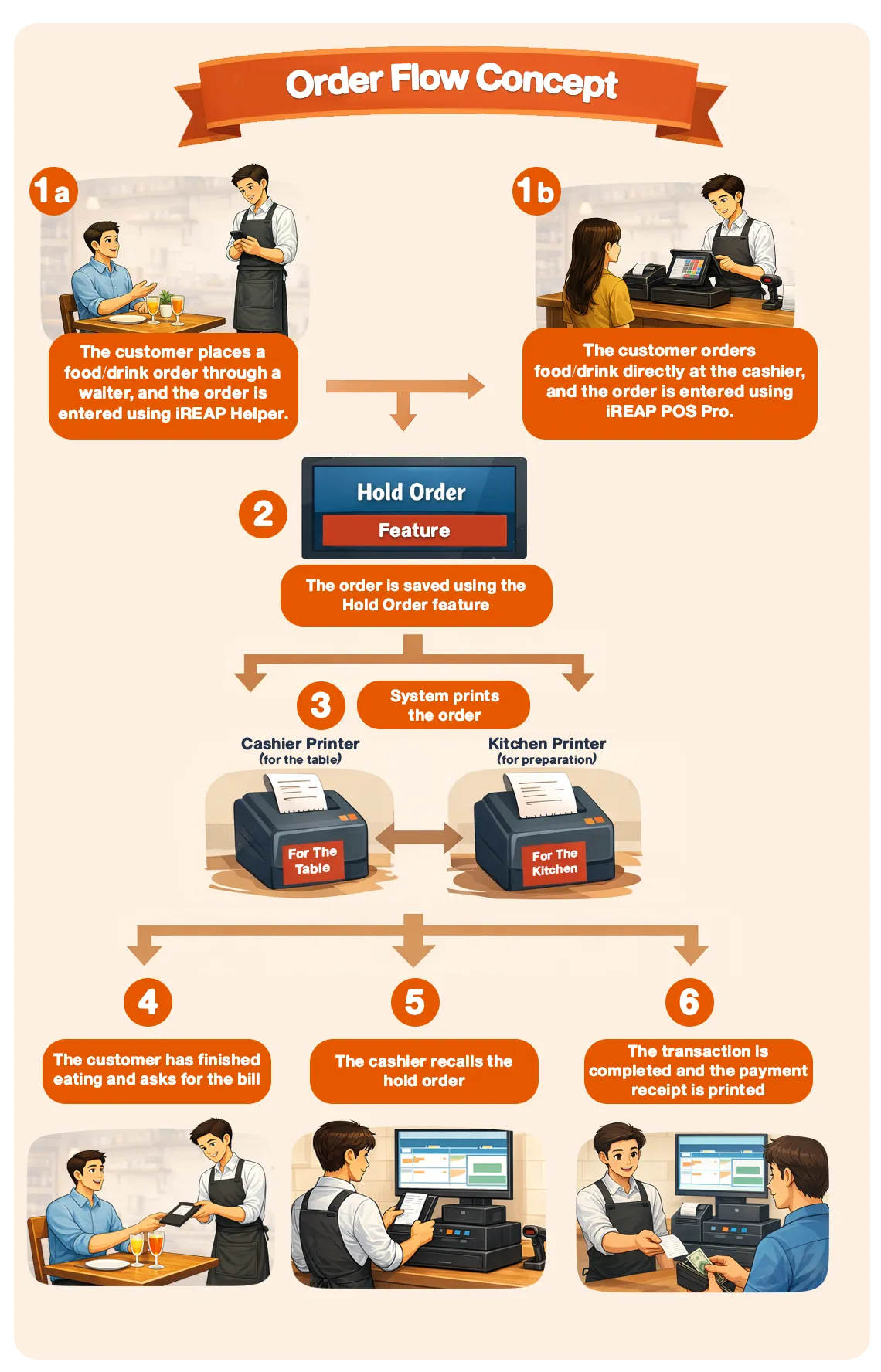 Order Flow Concept

1a

The customer places a food/drink order through a waiter, and the order is entered using iREAP Helper.

1b

The customer orders food/drink directly at the cashier, and the order is entered using iREAP POS Pro.

2

Hold Order

Feature

The order is saved using the Hold Order feature

3

System prints the order

Cashier Printer
(for the table)

For The Table

Kitchen Printer
(for preparation)

For The Kitchen

4

The customer has finished eating and asks for the bill

5

The cashier recalls the hold order

6

The transaction is completed and the payment receipt is printed